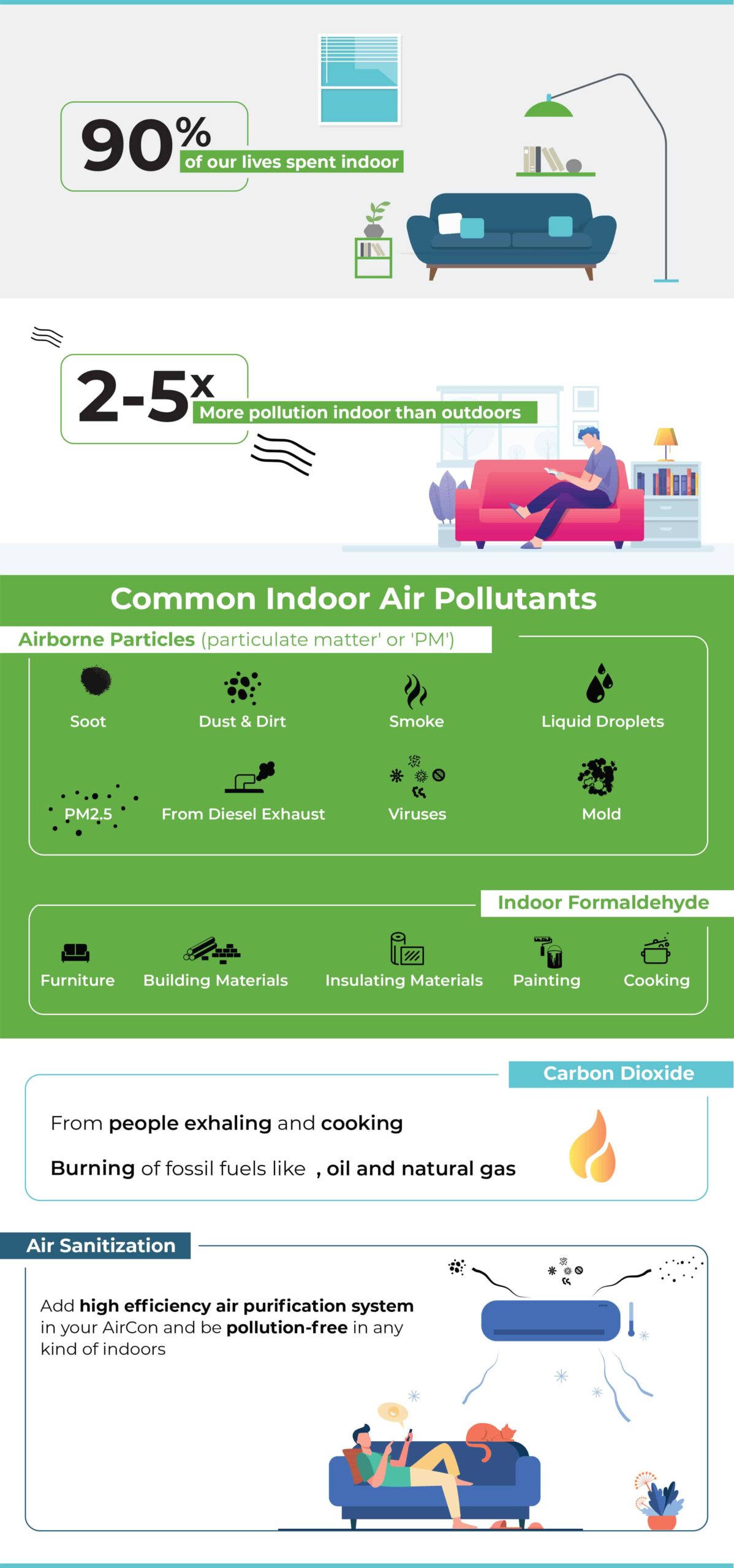 90%

of our lives spent indoor

2-5x

More pollution indoor than outdoors

Common Indoor Air Pollutants

Airborne Particles (particulate matter' or 'PM')

Soot

Dust & Dirt

Smoke

Liquid Droplets

PM2.5

From Diesel Exhaust

Viruses

Mold

Indoor Formaldehyde

Furniture

Building Materials

Insulating Materials

Painting

Cooking

Carbon Dioxide

From people exhaling and cooking

Burning of fossil fuels like , oil and natural gas

Air Sanitization

Add high efficiency air purification system in your AirCon and be pollution-free in any kind of indoors