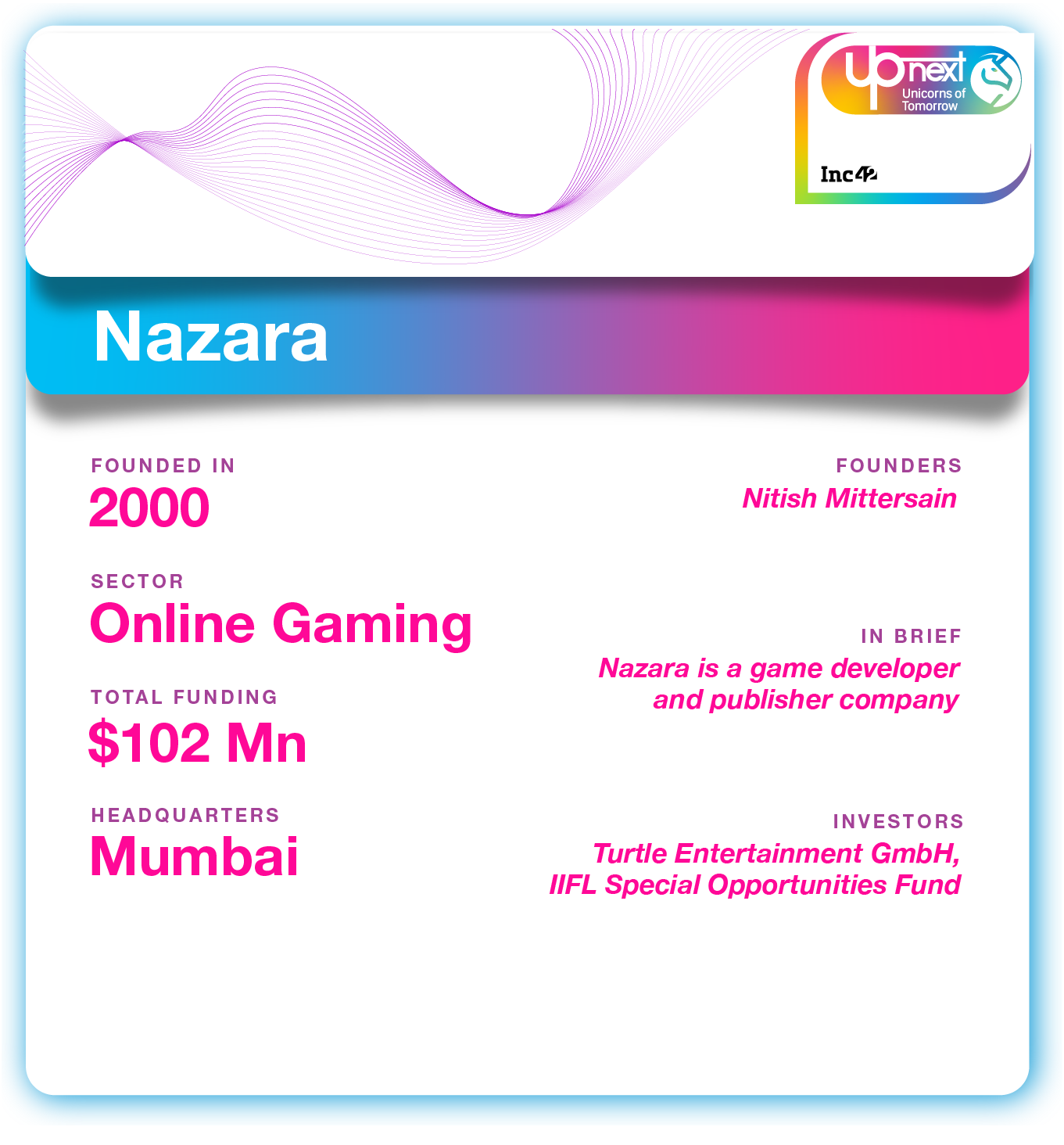 upnext
Unicorns of Tomorrow

Inc42

Nazara

FOUNDED IN
2000

SECTOR
Online Gaming

TOTAL FUNDING
$102 Mn

HEADQUARTERS
Mumbai

FOUNDERS
Nitish Mittersain

IN BRIEF
Nazara is a game developer and publisher company

INVESTORS
Turtle Entertainment GmbH, IIFL Special Opportunities Fund